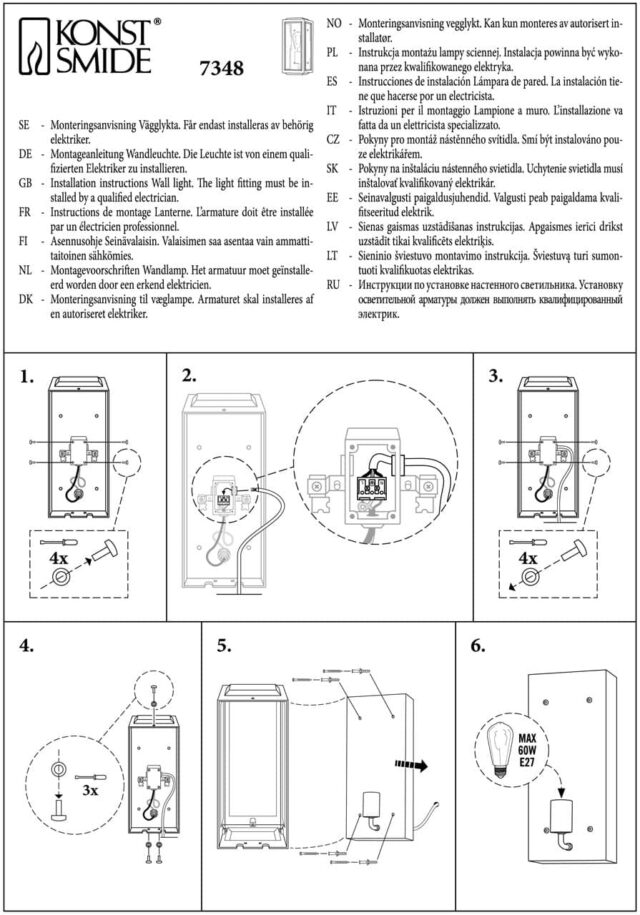 KONST SMIDE®

7348

SE - Monteringsanvisning Vägglykta. Får endast installeras av behörig elektriker.
DE - Montageanleitung Wandleuchte. Die Leuchte ist von einem qualifizierten Elektriker zu installieren.
GB - Installation instructions Wall light. The light fitting must be installed by a qualified electrician.
FR - Instructions de montage Lanterne. L'armature doit être installée par un électricien professionnel.
FI - Asennusohje Seinävalaisin. Valaisimen saa asentaa vain ammattitaitoinen sähkömies.
NL - Montagevoorschriften Wandlamp. Het armatuur moet geïnstalleerd worden door een erkend elektricien.
DK - Monteringsanvisning til væglampe. Armaturet skal installeres af en autoriseret elektriker.
NO - Monteringsanvisning vegglykt. Kan kun monteres av autorisert installatør.
PL - Instrukcja montażu lampy ściennej. Instalacja powinna być wykonana przez kwalifikowanego elektryka.
ES - Instrucciones de instalación Lámpara de pared. La instalación tiene que hacerse por un electricista.
IT - Istruzioni per il montaggio Lampione a muro. L'installazione va fatta da un elettricista specializzato.
CZ - Pokyny pro montáž nástěnného svítidla. Smí být instalováno pouze elektrikářem.
SK - Pokyny na inštaláciu nástenného svietidla. Uchytenie svietidla musí inštalovať kvalifikovaný elektrikár.
EE - Seinavalgusti paigaldusjuhendid. Valgusti peab paigaldama kvalifitseeritud elektrik.
LV - Sienas gaismas uzstādīšanas instrukcijas. Apgaismes ierīci drīkst uzstādīt tikai kvalificēts elektriķis.
LT - Sieninio šviestuvo montavimo instrukcija. Šviestuvą turi sumontuoti kvalifikuotas elektrikas.
RU - Инструкции по установке настенного светильника. Установку осветительной арматуры должен выполнять квалифицированный электрик.

1.
4x

2.

3.
4x

4.
3x

5.

6.
MAX 60W E27