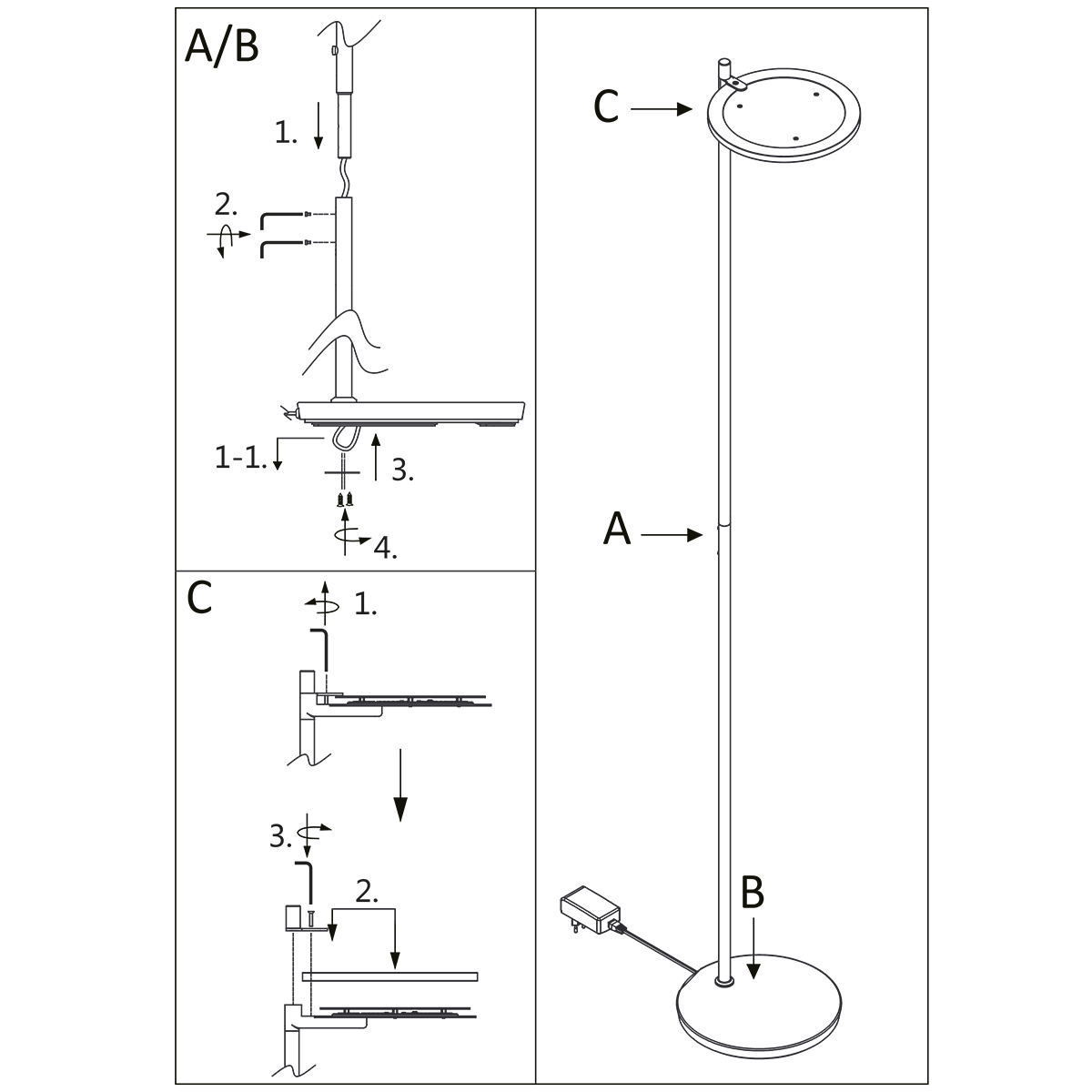 A/B

1.

2.

1-1.

3.

4.

C

1.

3.

2.

C

A

B