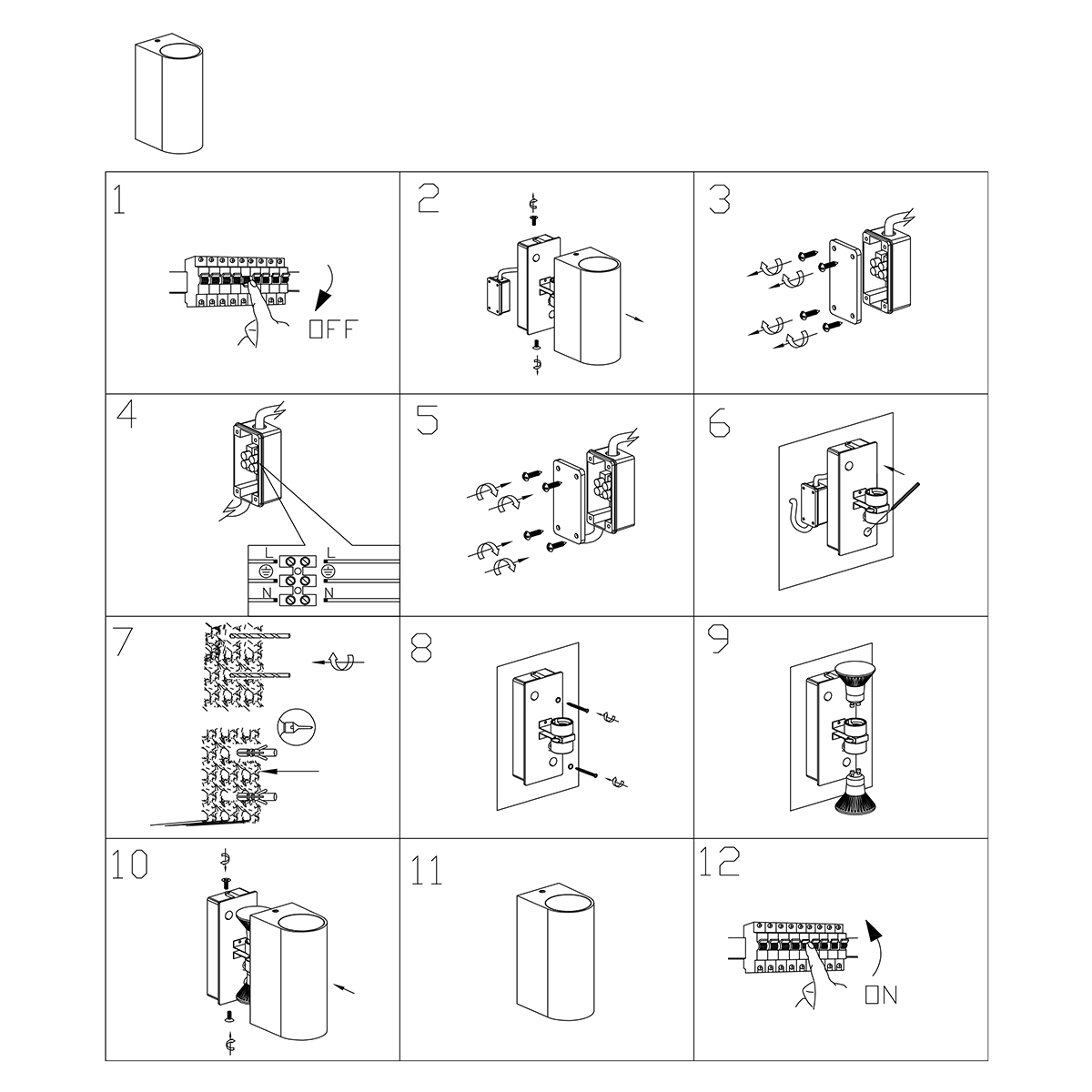 1

OFF

2

3

4

L

L

N

N

5

6

7

8

9

10

11

12

ON